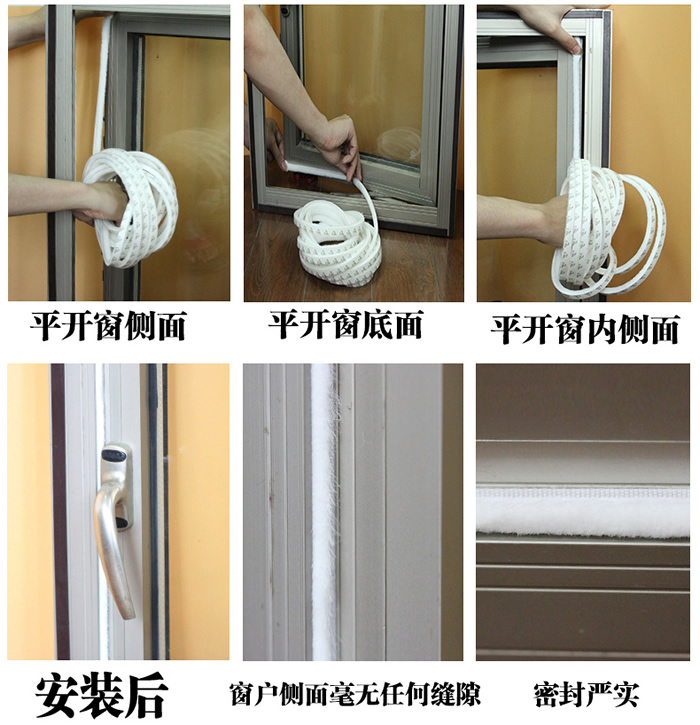 平开窗侧面

平开窗底面

平开窗内侧面

安装后

窗户侧面毫无任何缝隙

密封严实